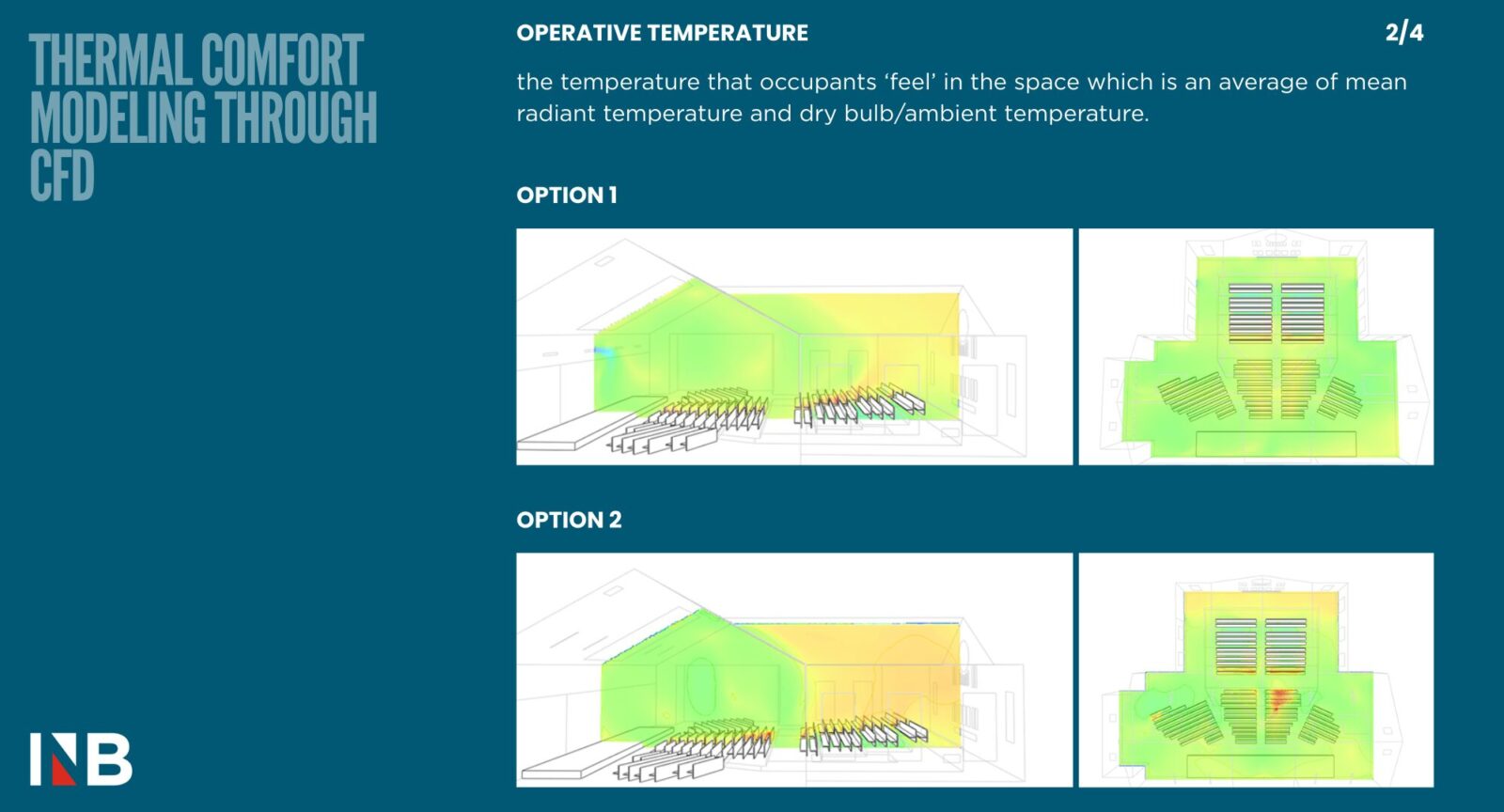 THERMAL COMFORT MODELING THROUGH CFD

OPERATIVE TEMPERATURE

2/4

the temperature that occupants 'feel' in the space which is an average of mean radiant temperature and dry bulb/ambient temperature.

OPTION 1

OPTION 2

INB